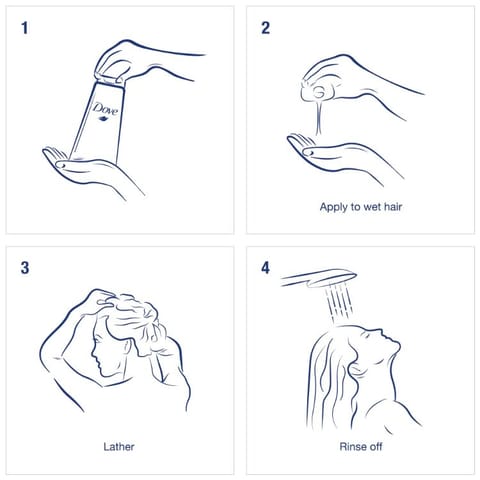 1

Dove

2

Apply to wet hair

3

Lather

4

Rinse off